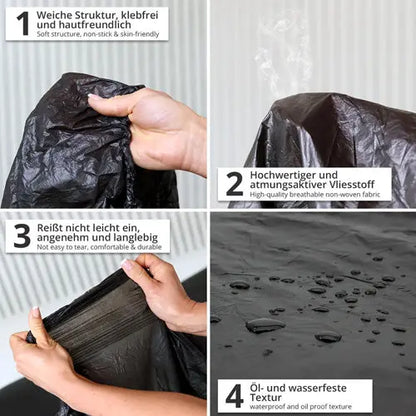 1 Weiche Struktur, klebfrei und hautfreundlich
Soft structure, non-stick & skin-friendly

2 Hochwertiger und atmungsaktiver Vliesstoff
High-quality breathable non-woven fabric

3 Reißt nicht leicht ein, angenehm und langlebig
Not easy to tear, comfortable & durable

4 Öl- und wasserfeste Textur
waterproof and oil proof texture